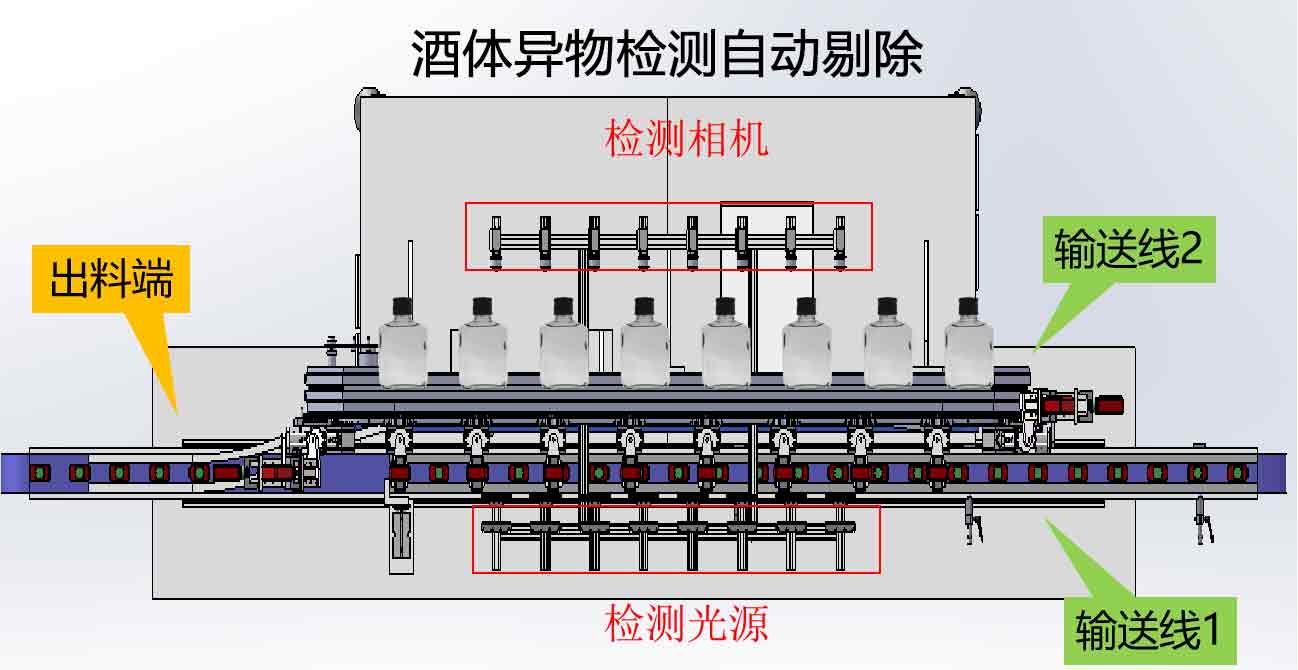 酒体异物检测自动剔除

检测相机

出料端

输送线2

检测光源

输送线1